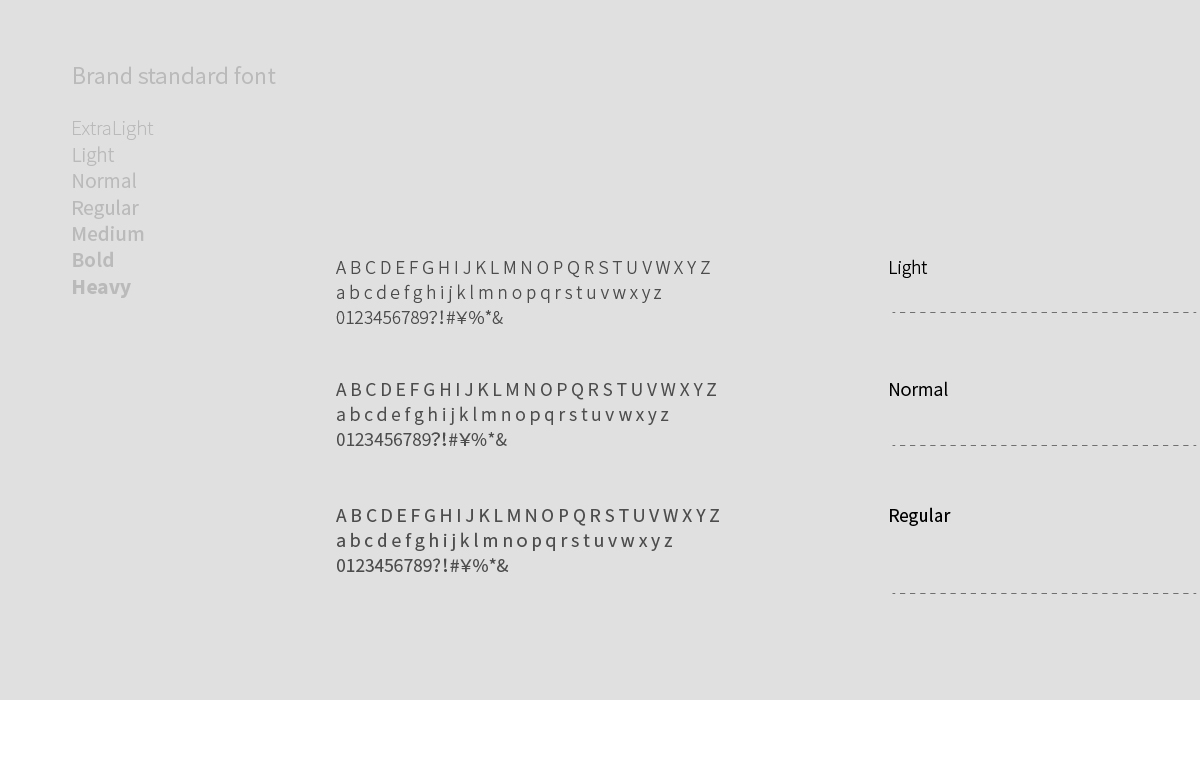 Brand standard font

ExtraLight
Light
Normal
Regular
Medium
Bold
Heavy

A B C D E F G H I J K L M N O P Q R S T U V W X Y Z
a b c d e f g h i j k l m n o p q r s t u v w x y z
0123456789?!#¥%*&

Light

A B C D E F G H I J K L M N O P Q R S T U V W X Y Z
a b c d e f g h i j k l m n o p q r s t u v w x y z
0123456789?!#¥%*&

Normal

A B C D E F G H I J K L M N O P Q R S T U V W X Y Z
a b c d e f g h i j k l m n o p q r s t u v w x y z
0123456789?!#¥%*&

Regular